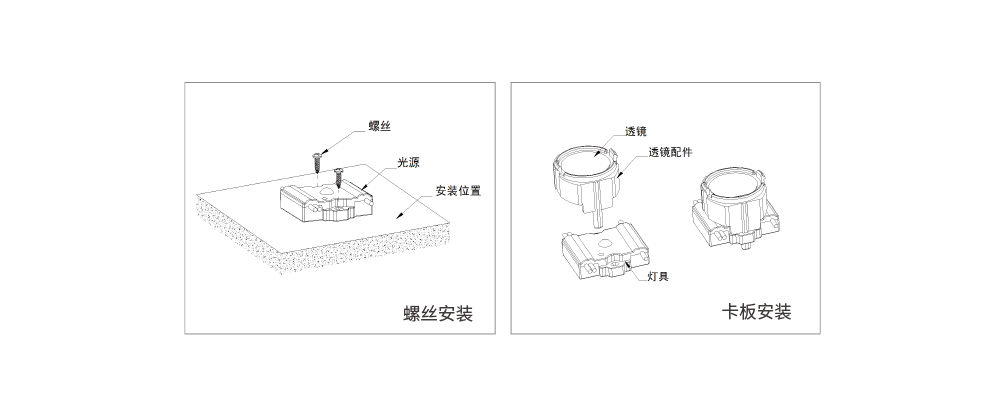 螺丝

光源

安装位置

螺丝安装

透镜

透镜配件

灯具

卡板安装